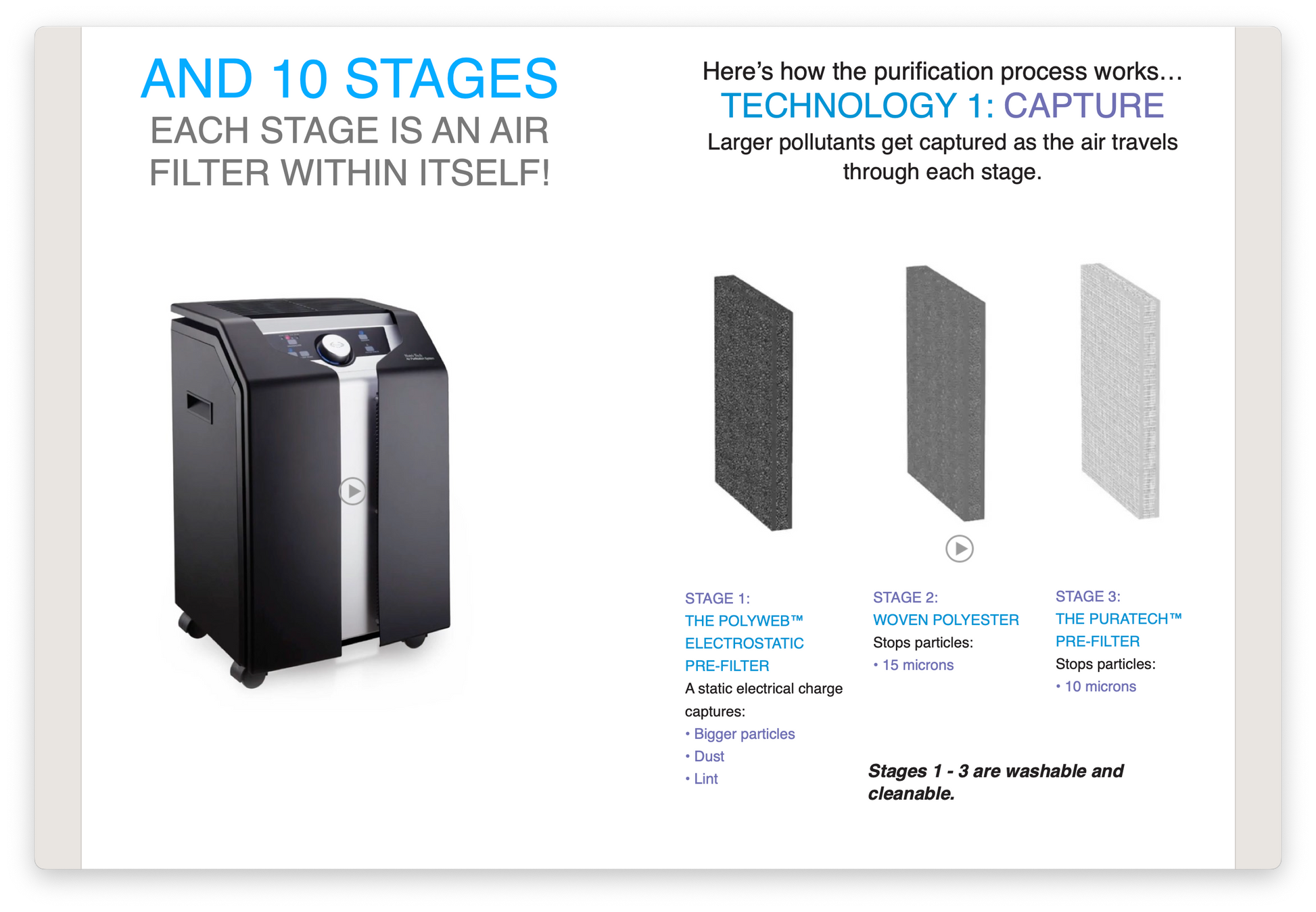 AND 10 STAGES
EACH STAGE IS AN AIR FILTER WITHIN ITSELF!

Here's how the purification process works…
TECHNOLOGY 1: CAPTURE
Larger pollutants get captured as the air travels through each stage.

STAGE 1:
THE POLYWEB™ ELECTROSTATIC PRE-FILTER
A static electrical charge captures:
• Bigger particles
• Dust
• Lint

STAGE 2:
WOVEN POLYESTER
Stops particles:
• 15 microns

STAGE 3:
THE PURATECH™ PRE-FILTER
Stops particles:
• 10 microns

Stages 1 - 3 are washable and cleanable.